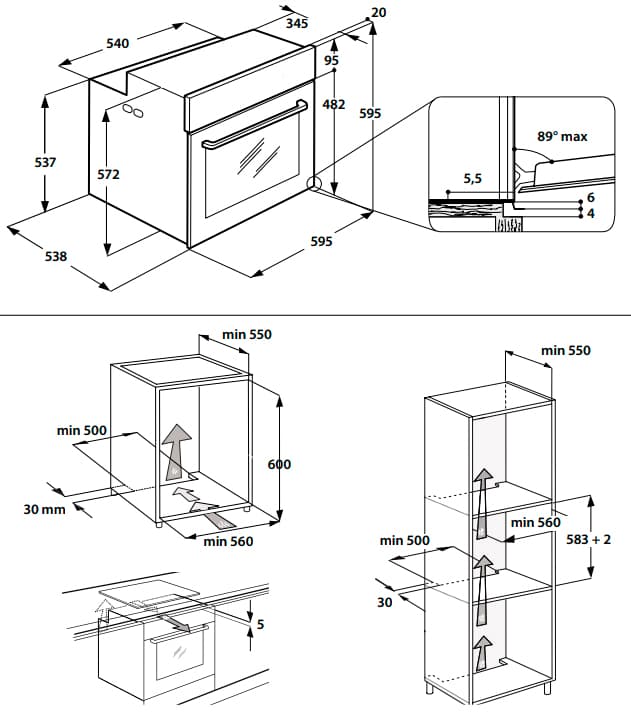 540
345
20
95
482
595
537
572
538
595
89° max
5,5
6
4

min 550
min 500
600
30 mm
min 560
5

min 550
min 560
583 + 2
min 500
30