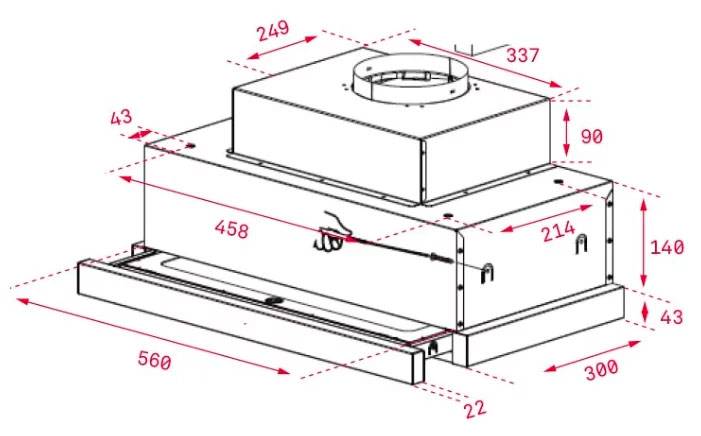 249
337
43
90
458
214
140
43
560
300
22