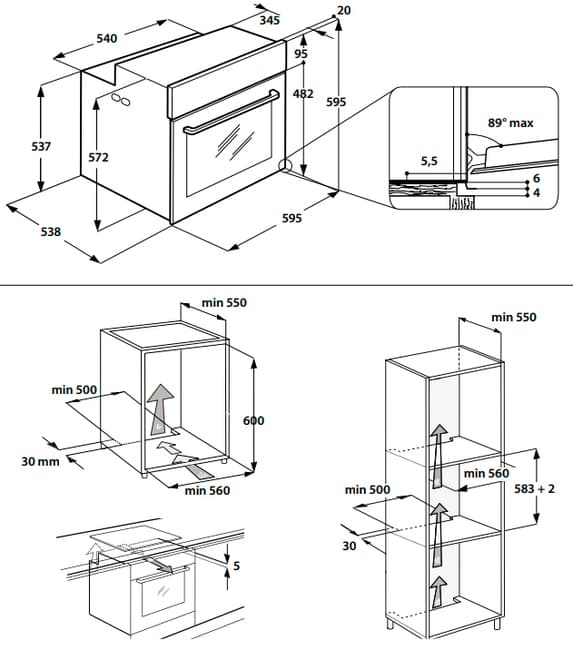 540
345
20
95
482
595
537
572
538
595
89° max
5,5
6
4

min 550
min 500
600
30 mm
min 560
5

min 550
min 560
583 + 2
min 500
30