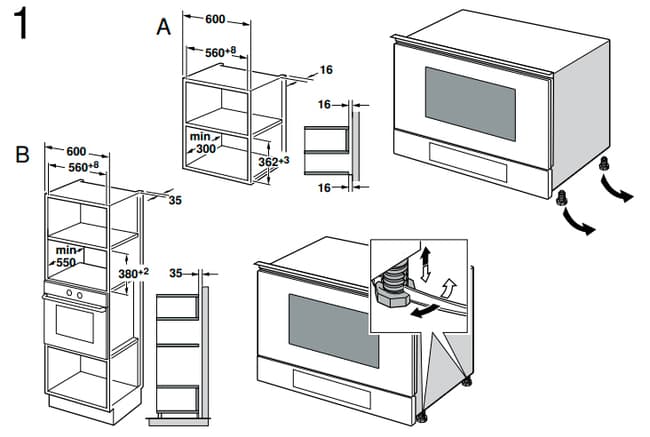 1

A

600

$560^{+8}$

16

16

min 300

$362^{+3}$

16

B

600

$560^{+8}$

35

min 550

$380^{+2}$

35