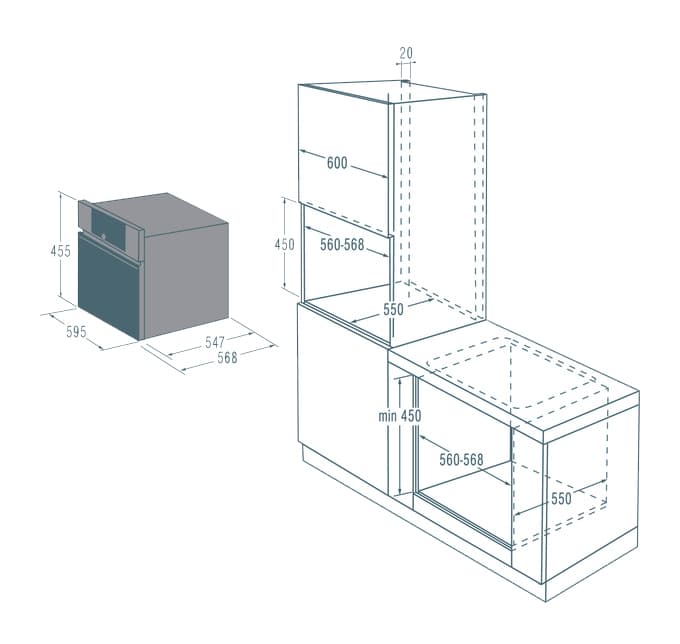 455

595

547

568

20

600

450

560-568

550

min 450

560-568

550