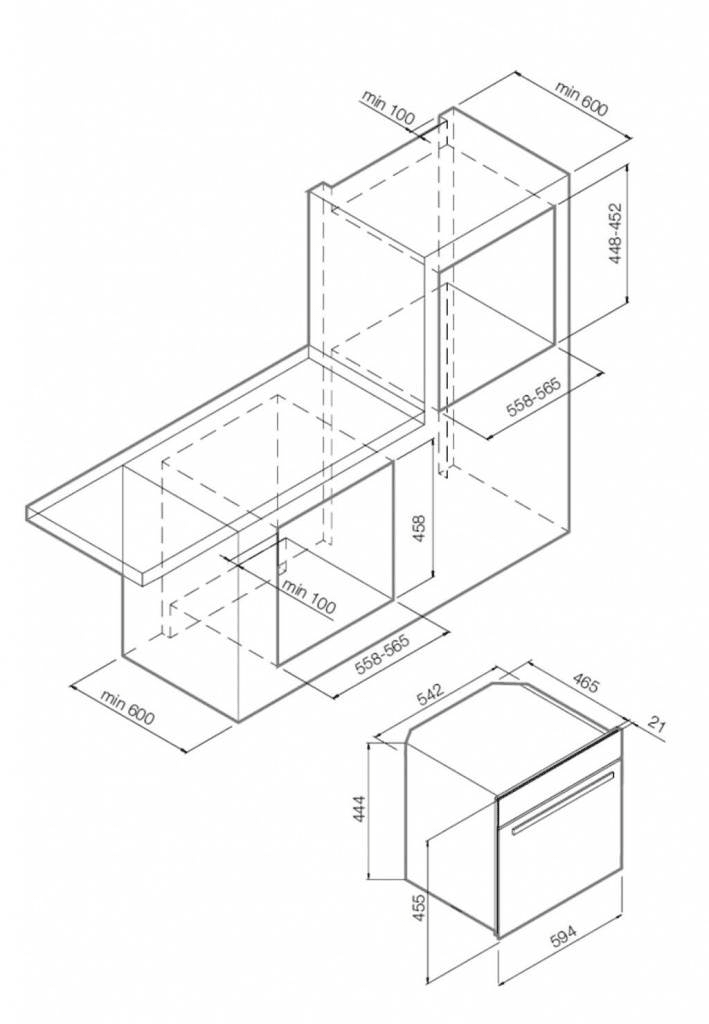 min 100
min 600
448-452
558-565
458
min 100
558-565
min 600
542
465
21
444
455
594