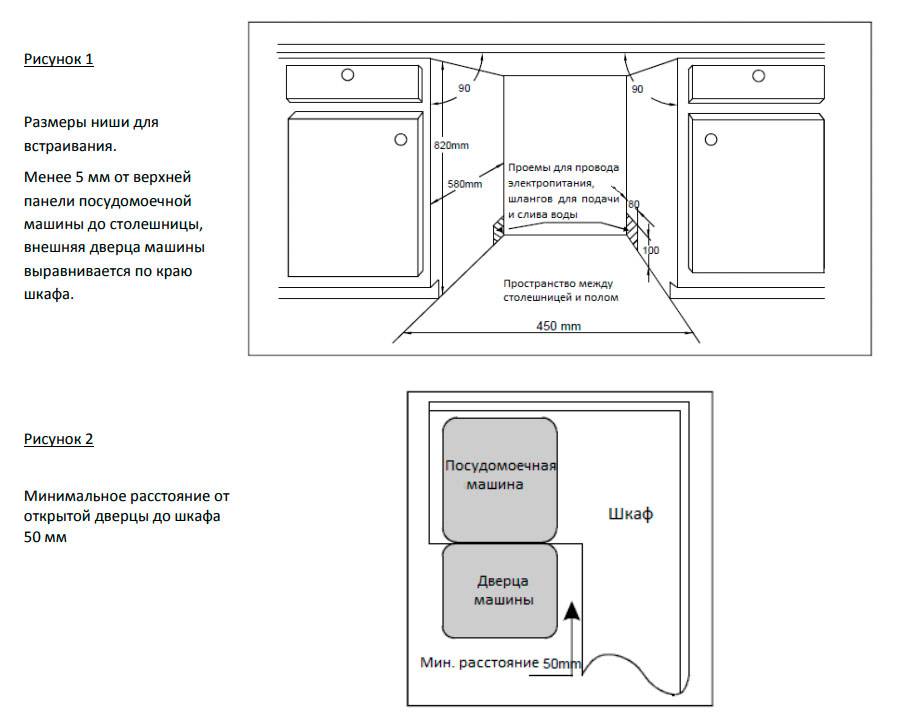 Рисунок 1

Размеры ниши для встраивания.

Менее 5 мм от верхней панели посудомоечной машины до столешницы, внешняя дверца машины выравнивается по краю шкафа.

90

90

820mm

580mm

Проемы для провода электропитания, шлангов для подачи и слива воды

80

100

Пространство между столешницей и полом

450 mm

Рисунок 2

Минимальное расстояние от открытой дверцы до шкафа 50 мм

Посудомоечная машина

Шкаф

Дверца машины

Мин. расстояние 50mm